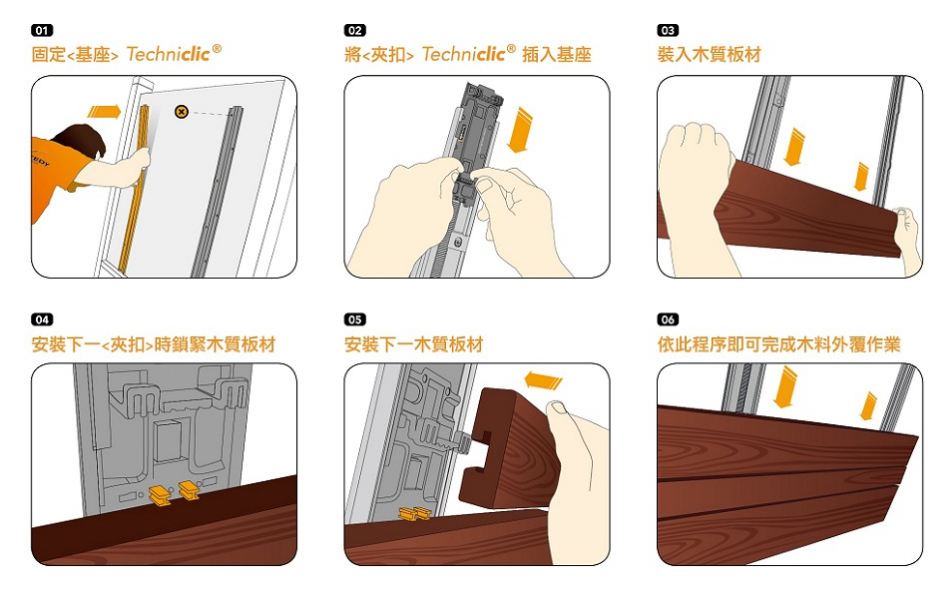 01
固定<基座> Techniclic®

02
將<夾扣> Techniclic® 插入基座

03
裝入木質板材

04
安裝下一<夾扣>時鎖緊木質板材

05
安裝下一木質板材

06
依此程序即可完成木料外覆作業